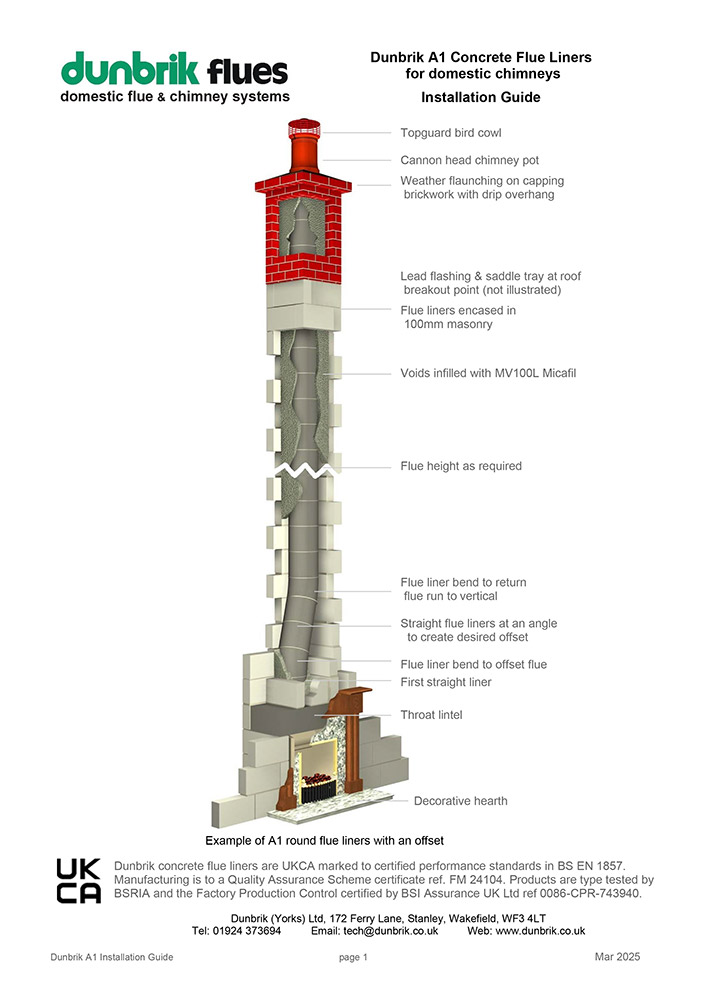 dunbrik flues
domestic flue & chimney systems

Dunbrik A1 Concrete Flue Liners for domestic chimneys

Installation Guide

Topguard bird cowl

Cannon head chimney pot

Weather flaunching on capping brickwork with drip overhang

Lead flashing & saddle tray at roof breakout point (not illustrated)

Flue liners encased in 100mm masonry

Voids infilled with MV100L Micafil

Flue height as required

Flue liner bend to return flue run to vertical

Straight flue liners at an angle to create desired offset

Flue liner bend to offset flue

First straight liner

Throat lintel

Decorative hearth

Example of A1 round flue liners with an offset

UK CA

Dunbrik concrete flue liners are UKCA marked to certified performance standards in BS EN 1857. Manufacturing is to a Quality Assurance Scheme certificate ref. FM 24104. Products are type tested by BSRIA and the Factory Production Control certified by BSI Assurance UK Ltd ref 0086-CPR-743940.

Dunbrik (Yorks) Ltd, 172 Ferry Lane, Stanley, Wakefield, WF3 4LT
Tel: 01924 373694 Email: tech@dunbrik.co.uk Web: www.dunbrik.co.uk

Dunbrik A1 Installation Guide page 1 Mar 2025