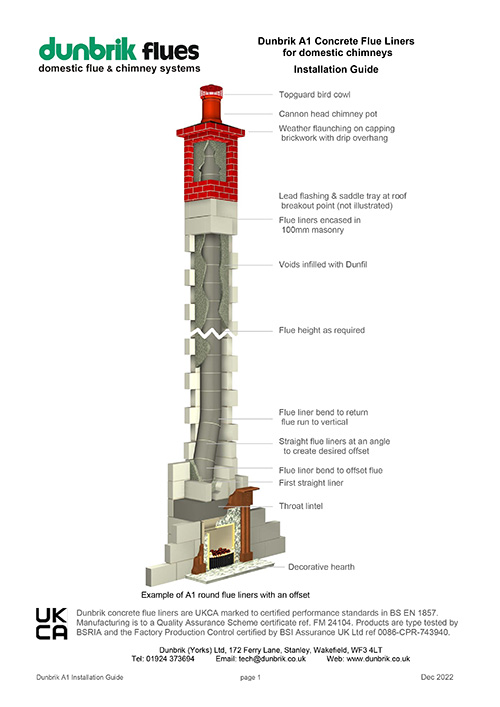 dunbrik flues
domestic flue & chimney systems

Dunbrik A1 Concrete Flue Liners for domestic chimneys

Installation Guide

Topguard bird cowl

Cannon head chimney pot

Weather flaunching on capping brickwork with drip overhang

Lead flashing & saddle tray at roof breakout point (not illustrated)

Flue liners encased in 100mm masonry

Voids infilled with Dunfil

Flue height as required

Flue liner bend to return flue run to vertical

Straight flue liners at an angle to create desired offset

Flue liner bend to offset flue

First straight liner

Throat lintel

Decorative hearth

Example of A1 round flue liners with an offset

UK CA

Dunbrik concrete flue liners are UKCA marked to certified performance standards in BS EN 1857. Manufacturing is to a Quality Assurance Scheme certificate ref. FM 24104. Products are type tested by BSRIA and the Factory Production Control certified by BSI Assurance UK Ltd ref 0086-CPR-743940.

Dunbrik (Yorks) Ltd, 172 Ferry Lane, Stanley, Wakefield, WF3 4LT
Tel: 01924 373694 Email: tech@dunbrik.co.uk Web: www.dunbrik.co.uk

Dunbrik A1 Installation Guide page 1 Dec 2022